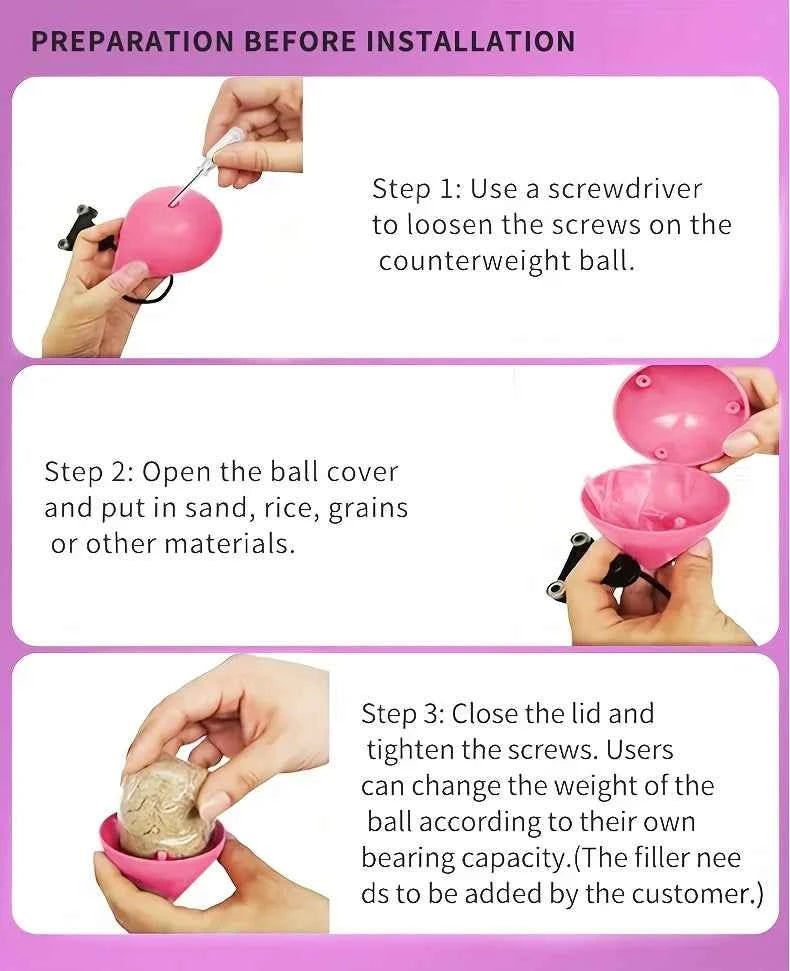 PREPARATION BEFORE INSTALLATION

Step 1: Use a screwdriver to loosen the screws on the counterweight ball.

Step 2: Open the ball cover and put in sand, rice, grains or other materials.

Step 3: Close the lid and tighten the screws. Users can change the weight of the ball according to their own bearing capacity.(The filler nee ds to be added by the customer.)